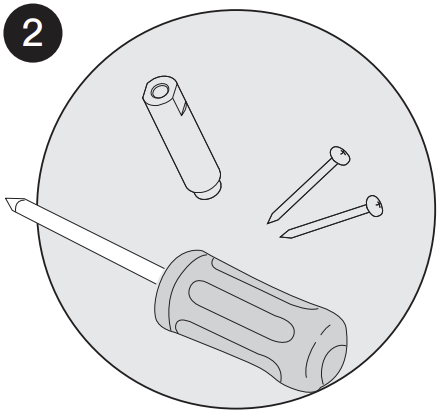 2