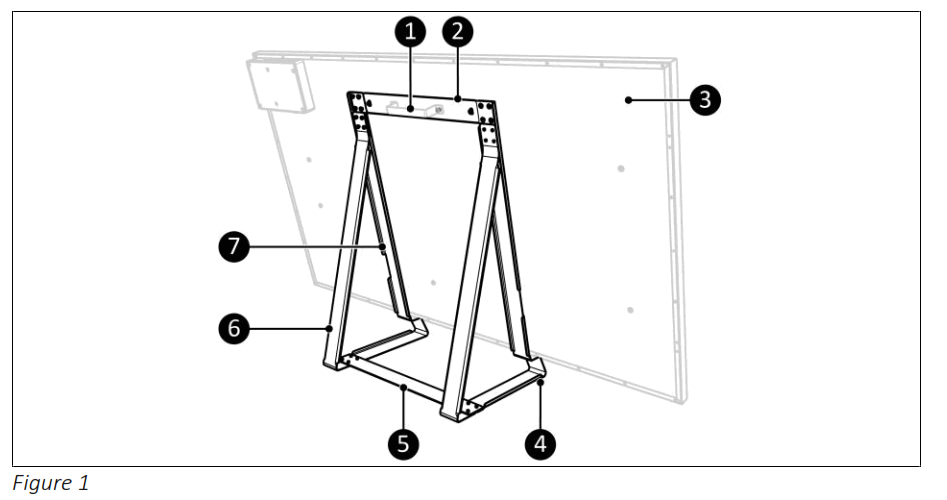 1
2
3
7
6
5
4
Figure 1