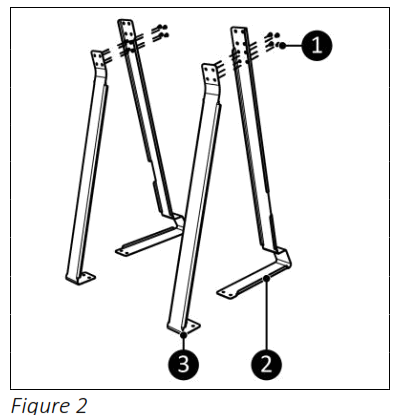 1

3

2

Figure 2