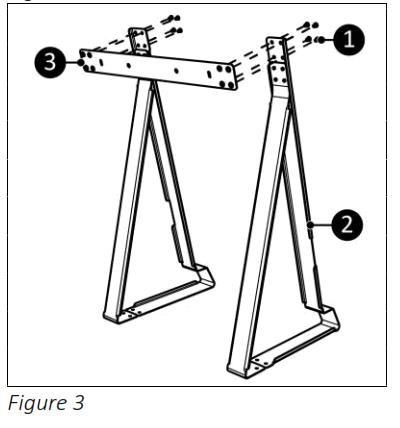 3
1
2
Figure 3