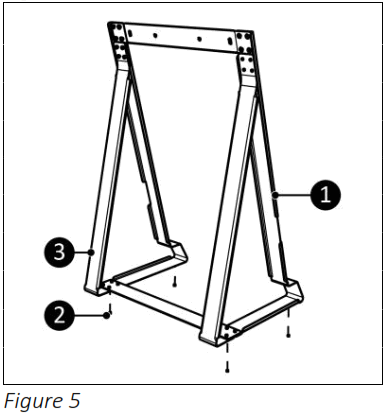 1
3
2
Figure 5