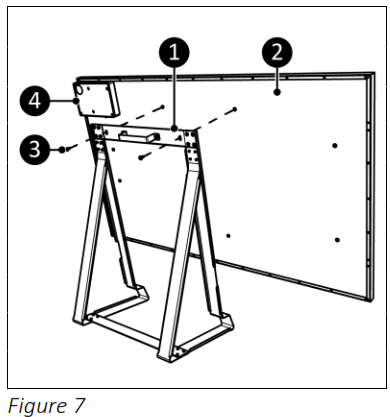 1
2
4
3
Figure 7