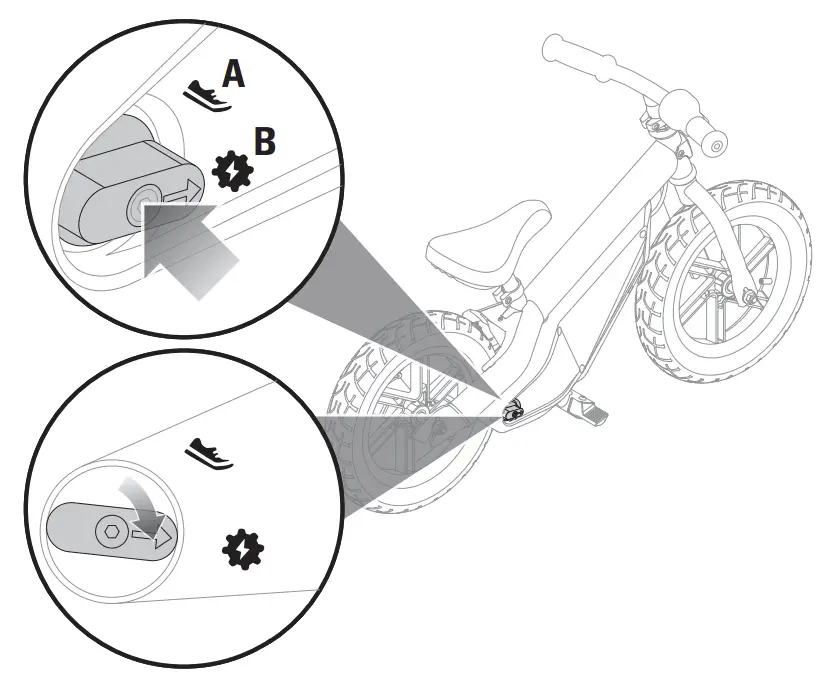 A
B