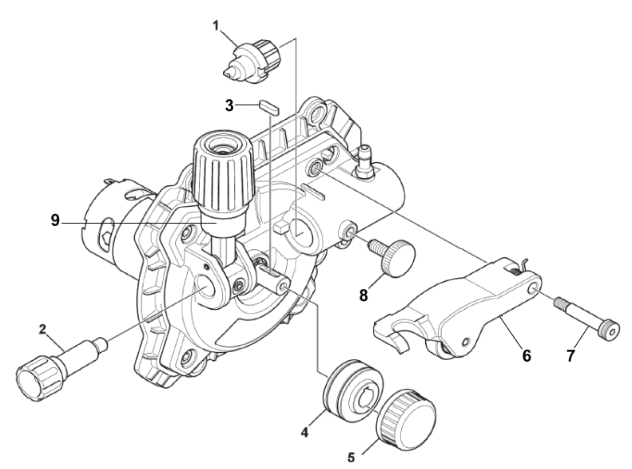 1
3
9
8
2
6
7
4
5