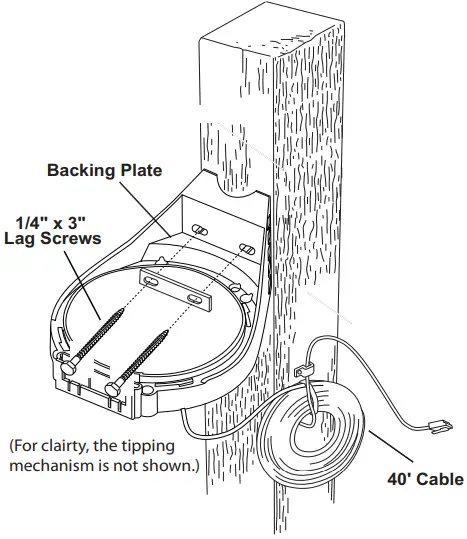 Backing Plate

1/4" x 3"
Lag Screws

(For clairty, the tipping mechanism is not shown.)

40' Cable