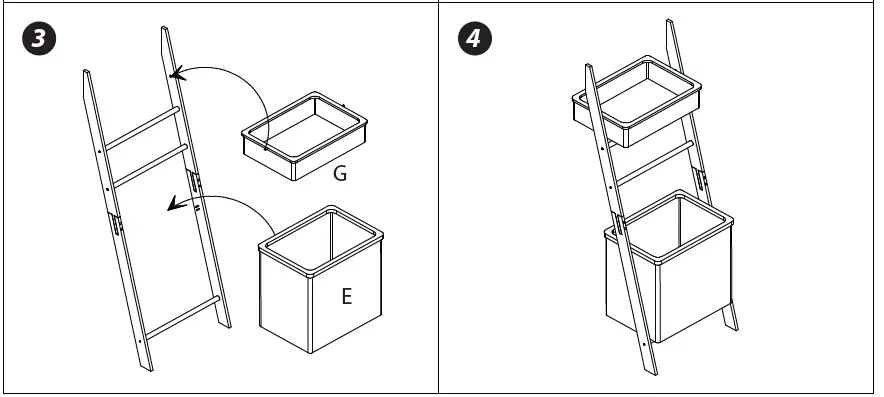 3

G

E

4