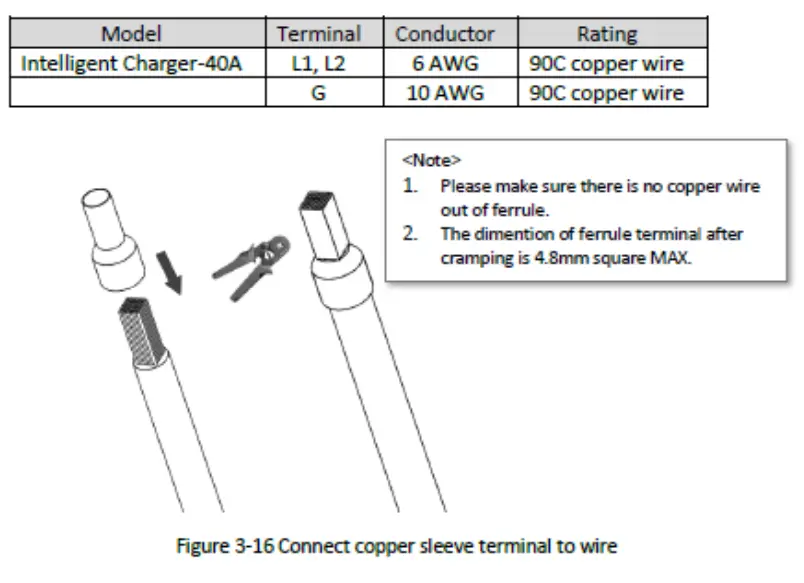 | Model | Terminal | Conductor | Rating |
|---|---|---|---|
| Intelligent Charger-40A | L1, L2 | 6 AWG | 90C copper wire |
| | G | 10 AWG | 90C copper wire |

<Note>
1. Please make sure there is no copper wire out of ferrule.
2. The dimention of ferrule terminal after cramping is 4.8mm square MAX.

Figure 3-16 Connect copper sleeve terminal to wire