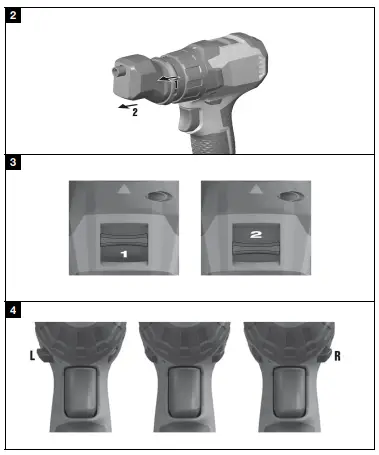 2

1

2

3

1

2

4

L

R