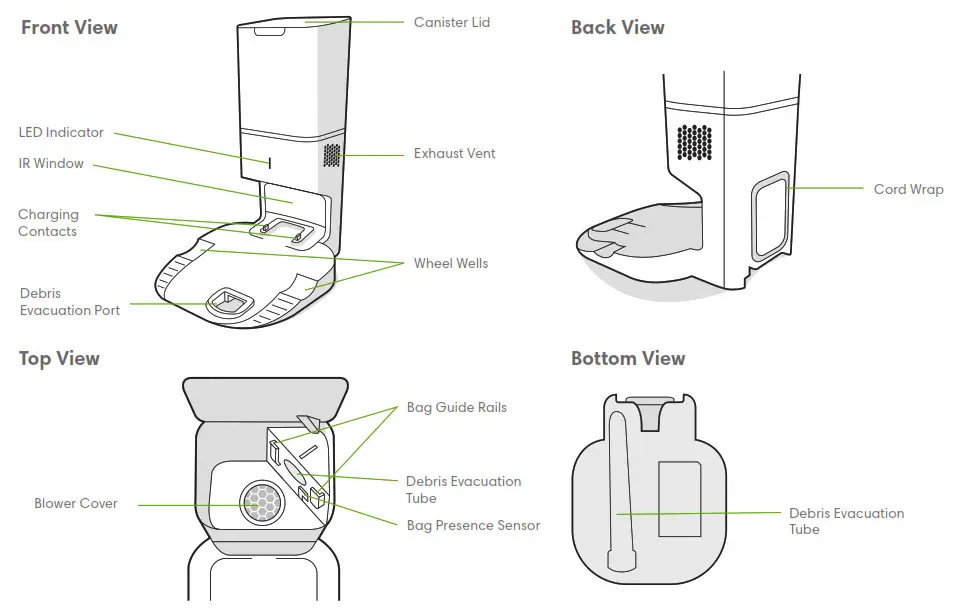 Front View

Canister Lid
LED Indicator
IR Window
Exhaust Vent
Charging Contacts
Wheel Wells
Debris Evacuation Port

Back View

Cord Wrap

Top View

Bag Guide Rails
Debris Evacuation Tube
Blower Cover
Bag Presence Sensor

Bottom View

Debris Evacuation Tube