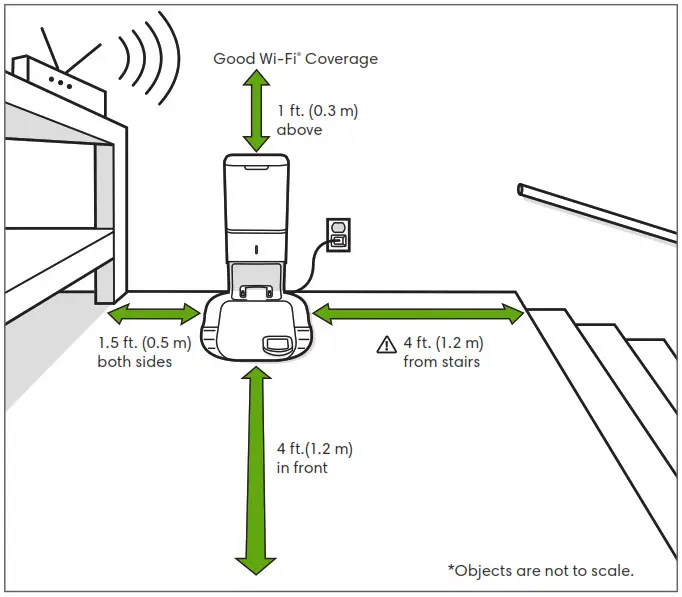 Good Wi-Fi® Coverage

1 ft. (0.3 m)
above

1.5 ft. (0.5 m)
both sides

4 ft. (1.2 m)
from stairs

4 ft.(1.2 m)
in front

*Objects are not to scale.