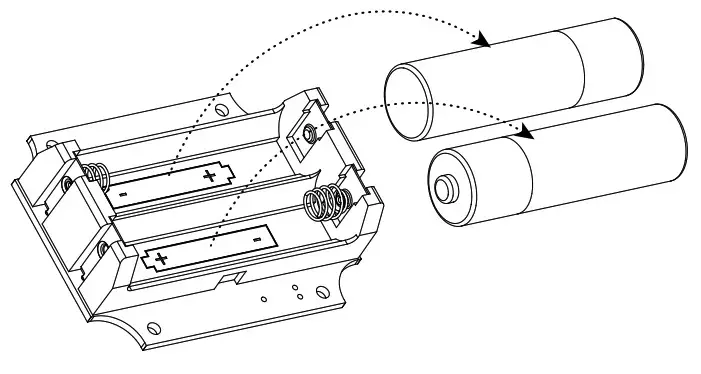 - +
+ -