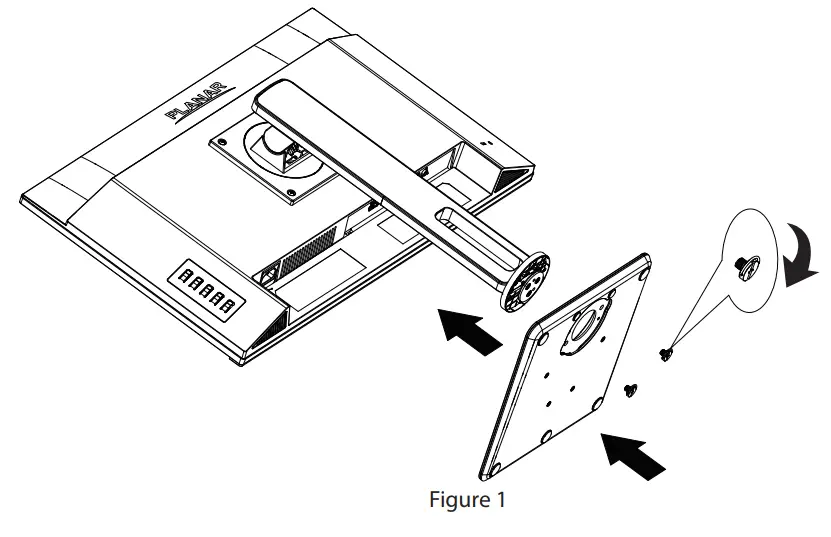 PLANAR

Figure 1