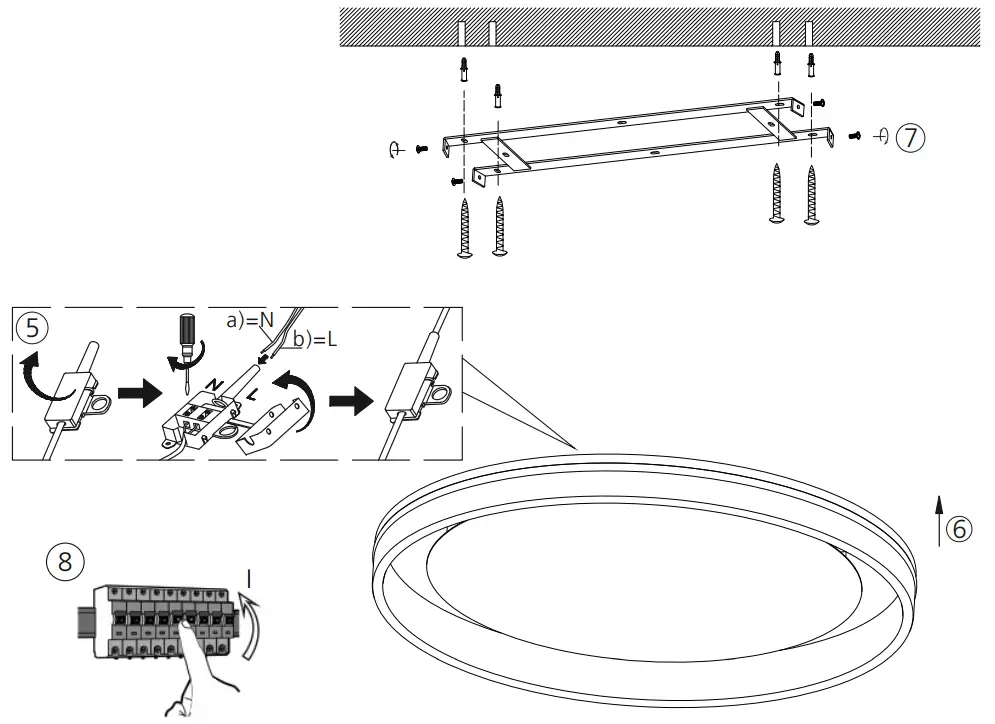 7

5

a)=N

b)=L

N

L

6

8

I