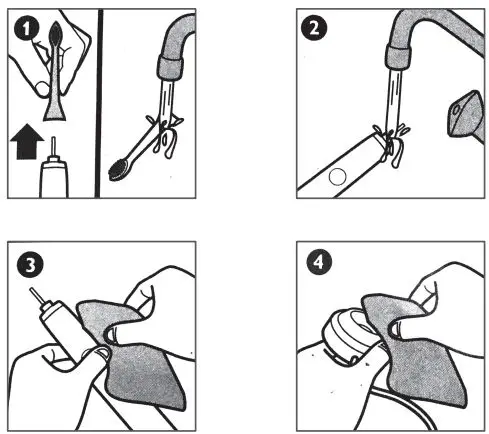 1

2

3

4