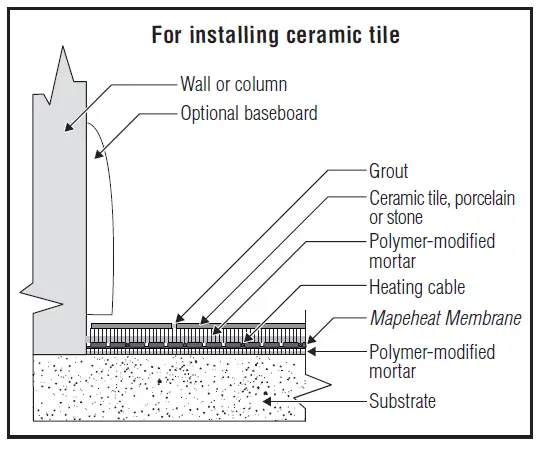 For installing ceramic tile

Wall or column

Optional baseboard

Grout

Ceramic tile, porcelain or stone

Polymer-modified mortar

Heating cable

Mapeheat Membrane

Polymer-modified mortar

Substrate