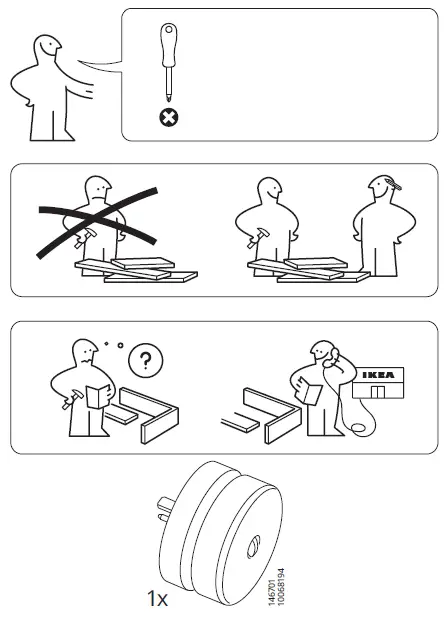 ?

IKEA

1x

146701
10068194