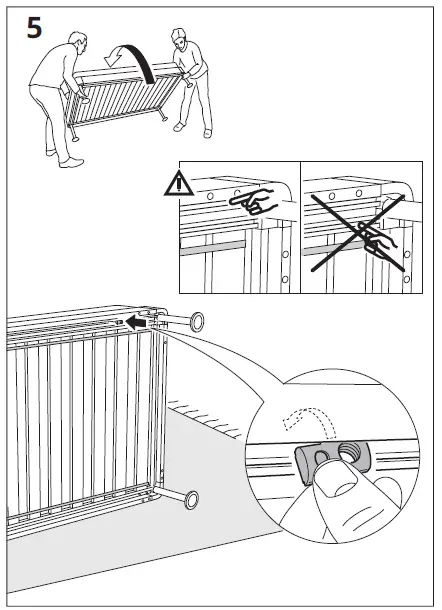 5