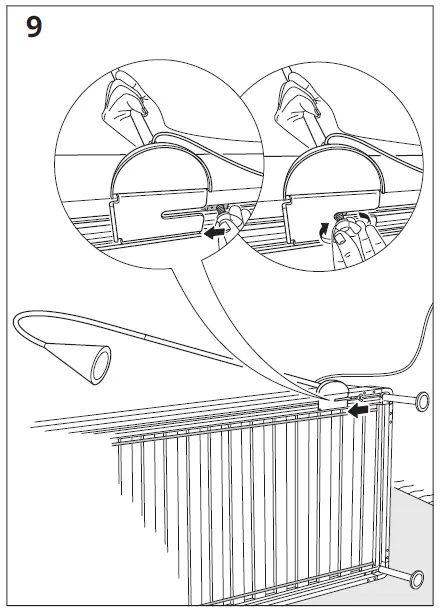 9