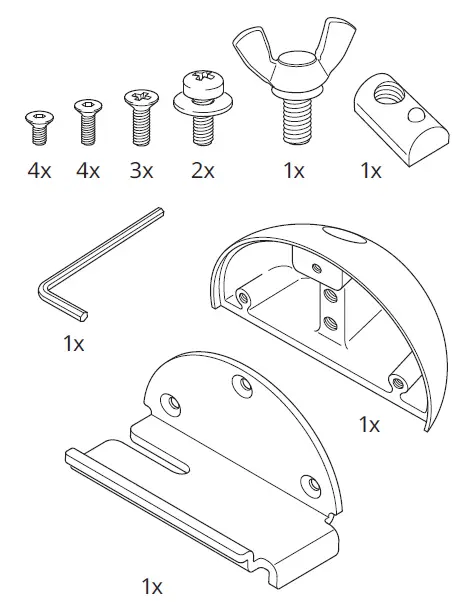 4x 4x 3x 2x 1x 1x

1x

1x

1x