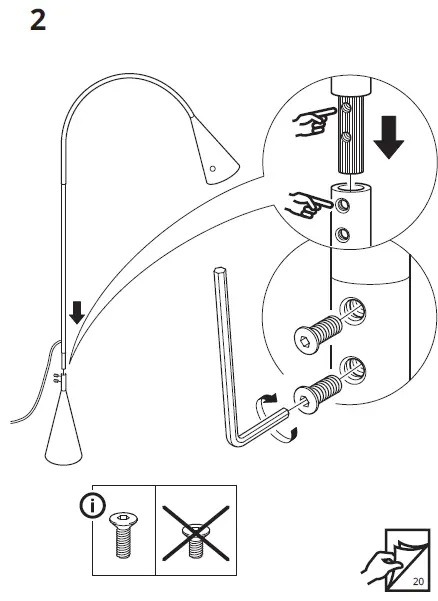 2

i

20