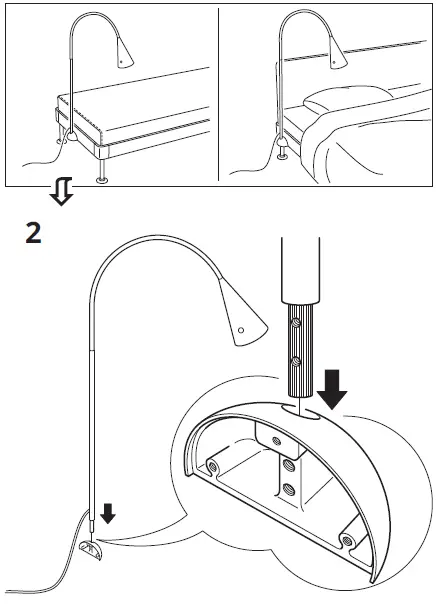 2