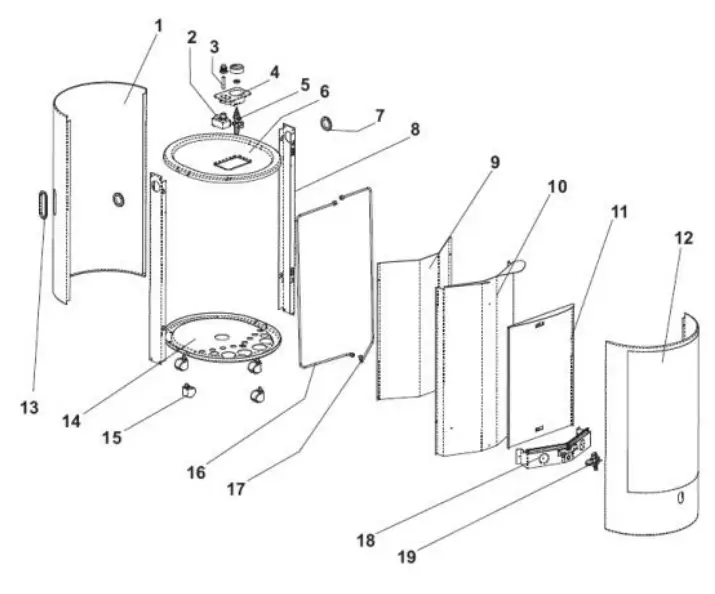 1
2
3
4
5
6
7
8
9
10
11
12
13
14
15
16
17
18
19