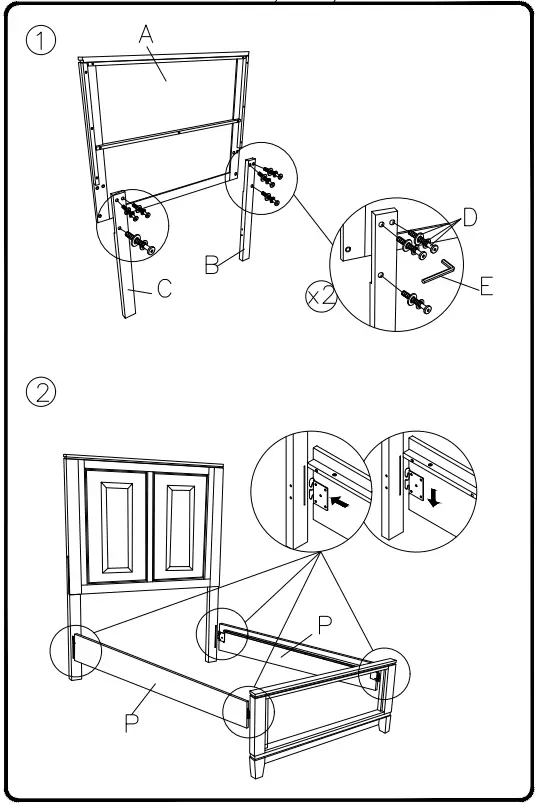 1
A
B
C
D
E
x2
2
P
P