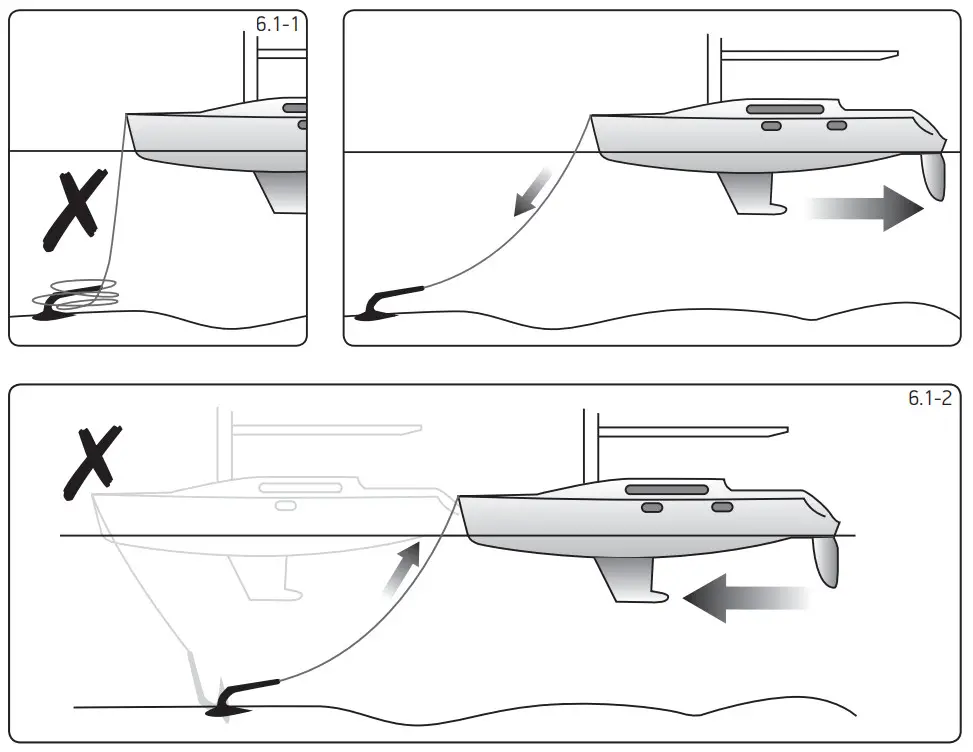 6.1-1

6.1-2