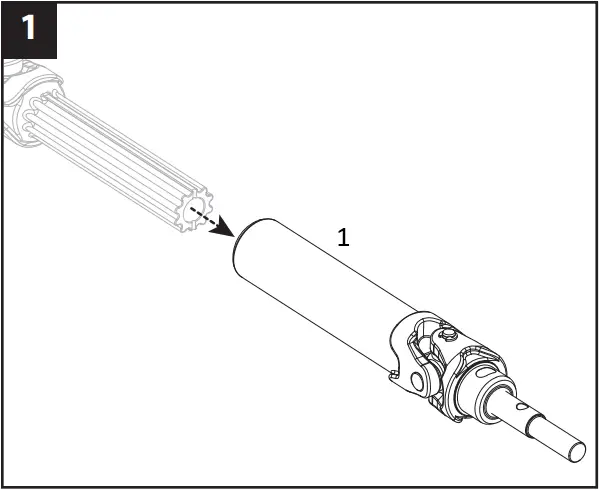 1

1