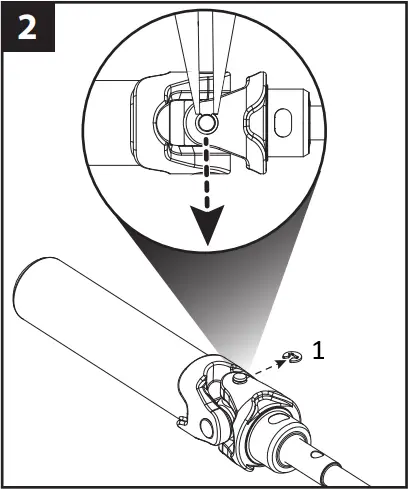 2

1