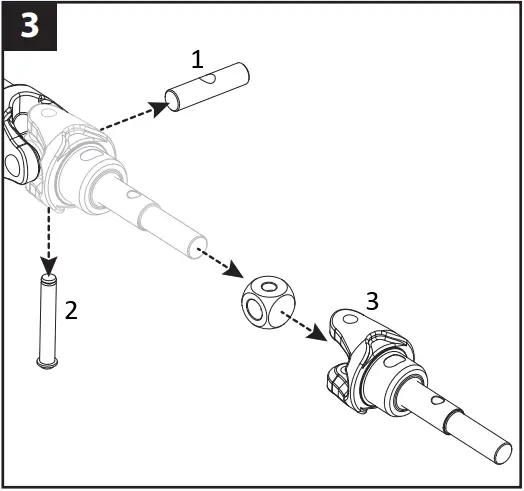 3

1

2

3