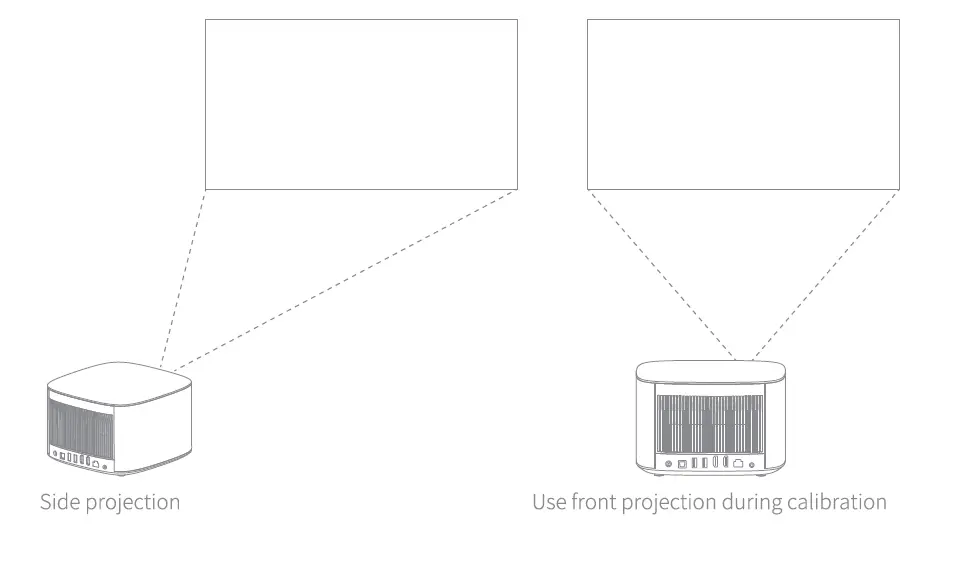 Side projection

Use front projection during calibration