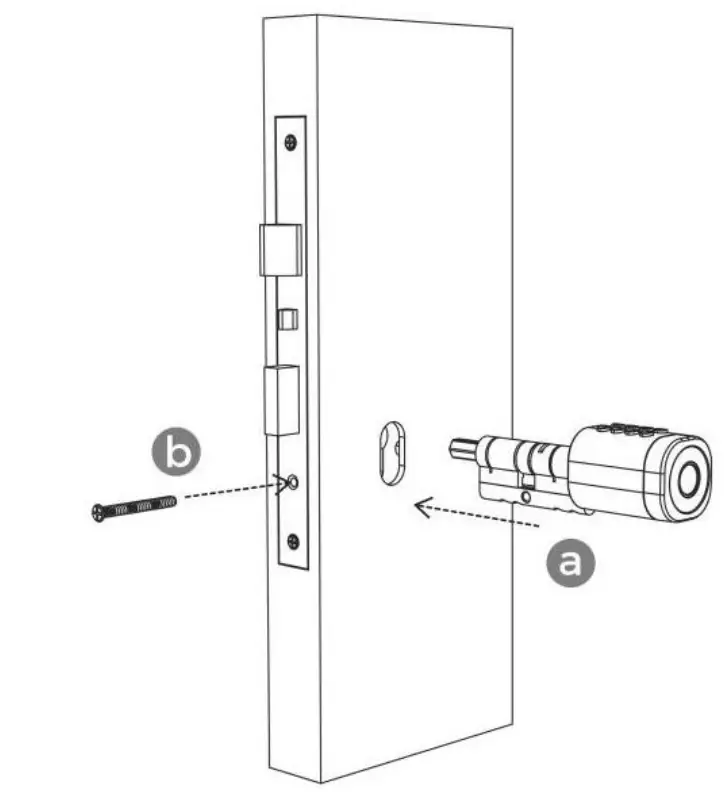 b
a