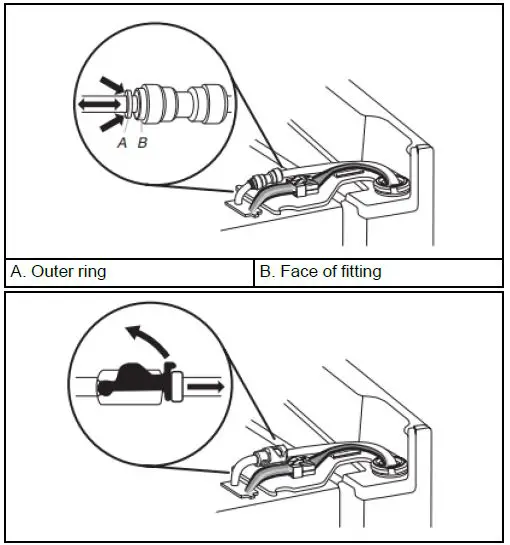 A B

| A. Outer ring | B. Face of fitting |
|---|---|