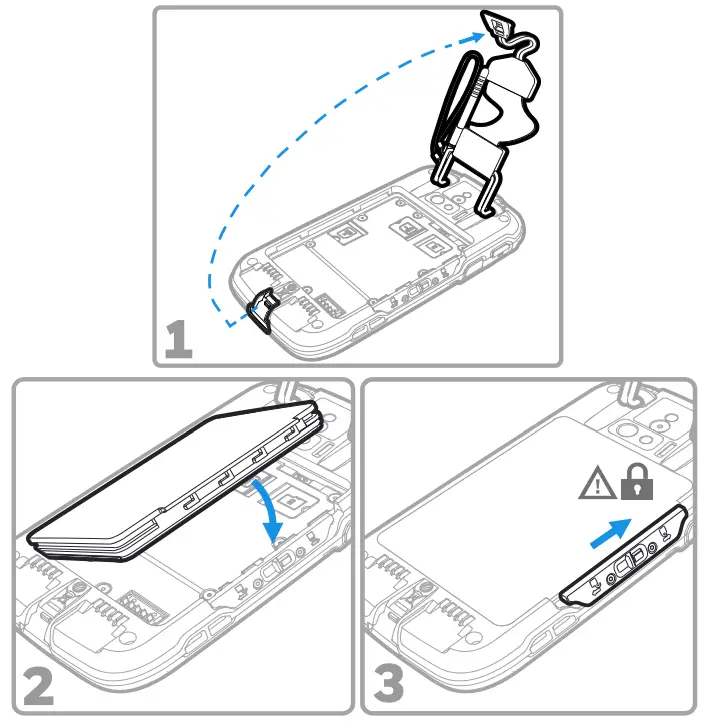 1

2

3