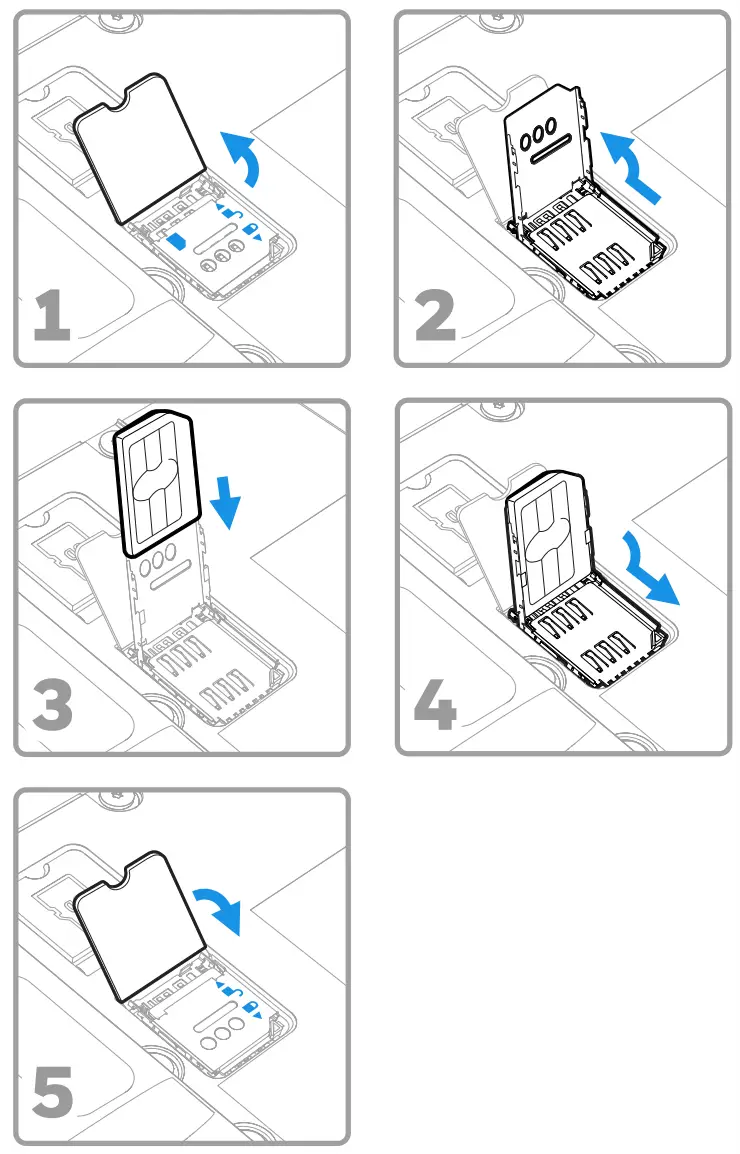 1

2

3

4

5