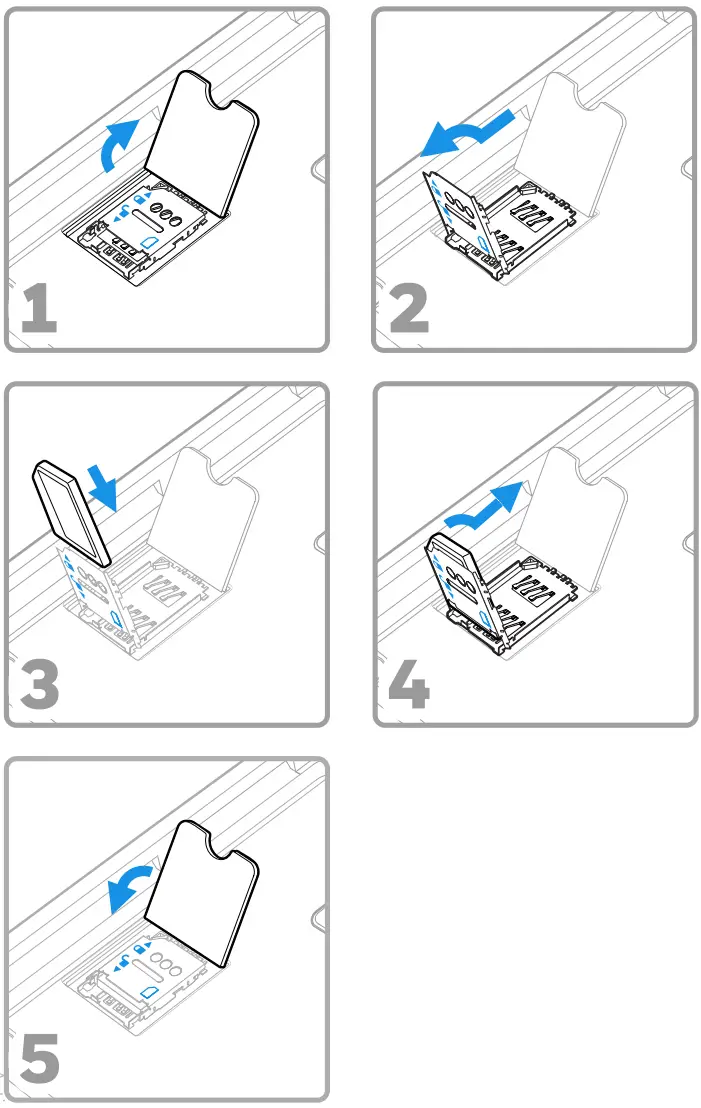 1

2

3

4

5