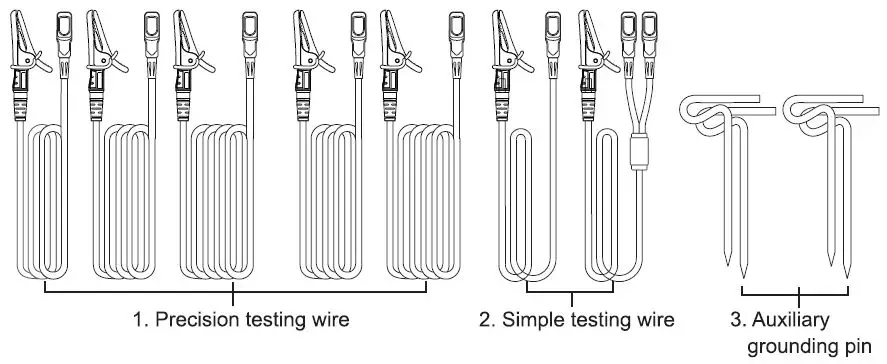 1. Precision testing wire

2. Simple testing wire

3. Auxiliary grounding pin