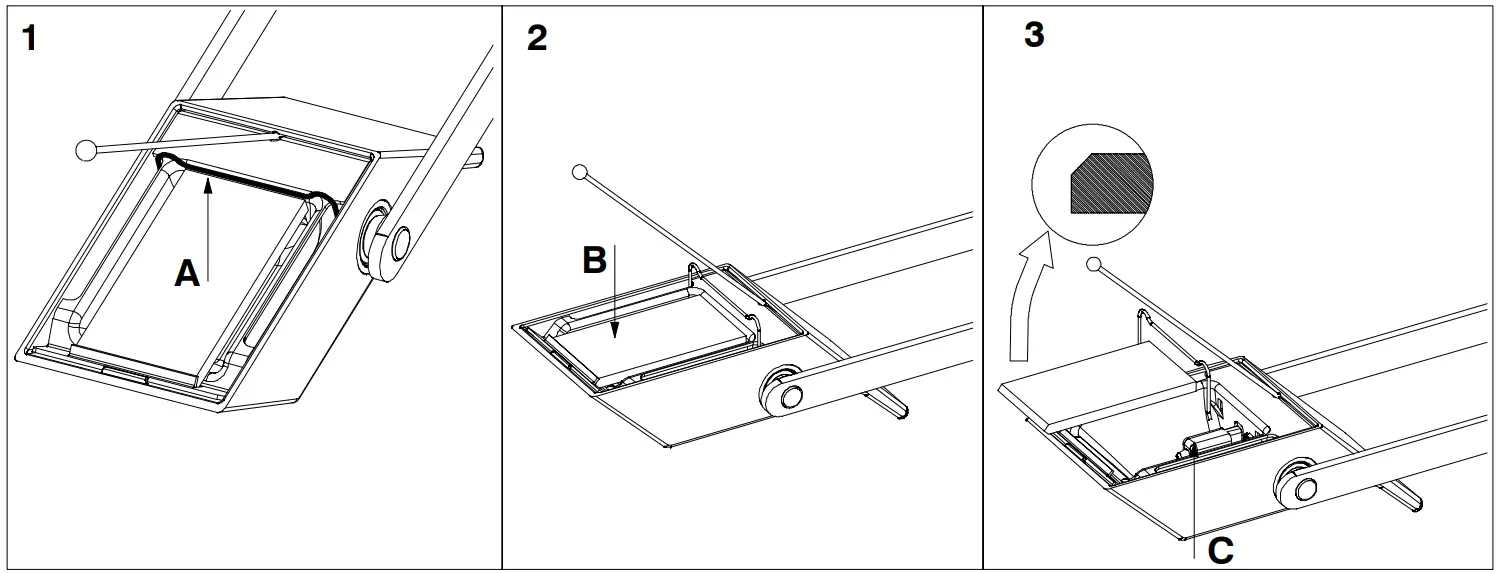 1

A

2

B

3

C