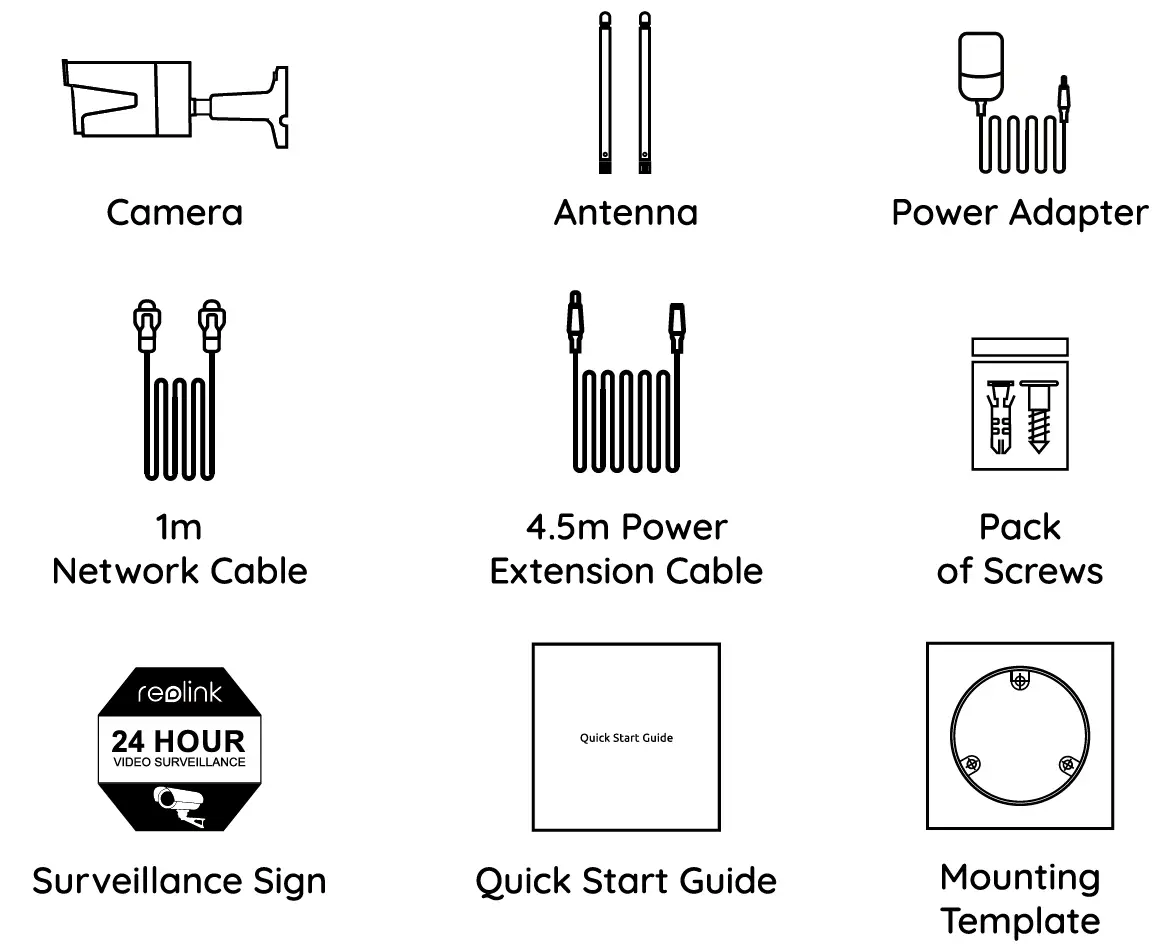 Camera

Antenna

Power Adapter

1m
Network Cable

4.5m Power
Extension Cable

Pack
of Screws

reolink
24 HOUR
VIDEO SURVEILLANCE

Surveillance Sign

Quick Start Guide

Quick Start Guide

Mounting
Template