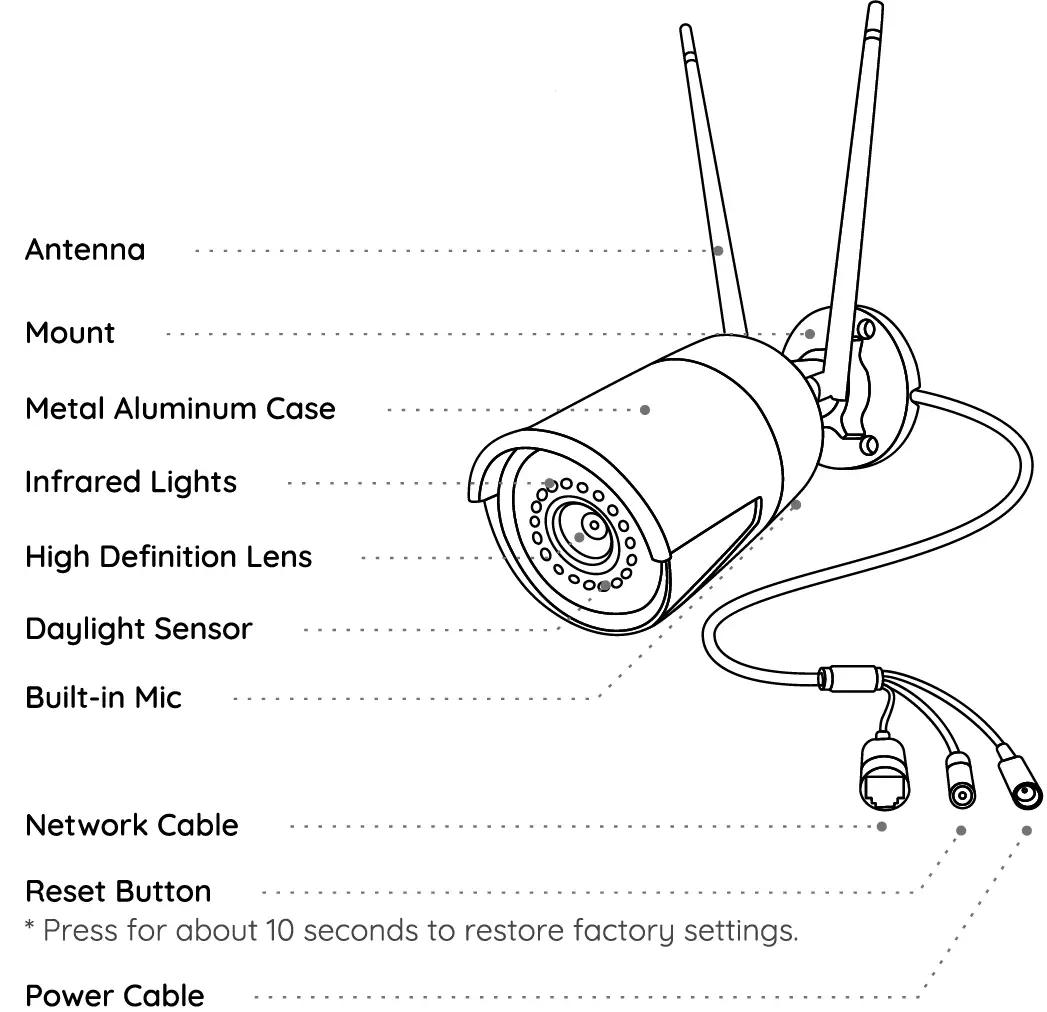 Antenna

Mount

Metal Aluminum Case

Infrared Lights

High Definition Lens

Daylight Sensor

Built-in Mic

Network Cable

Reset Button
* Press for about 10 seconds to restore factory settings.

Power Cable