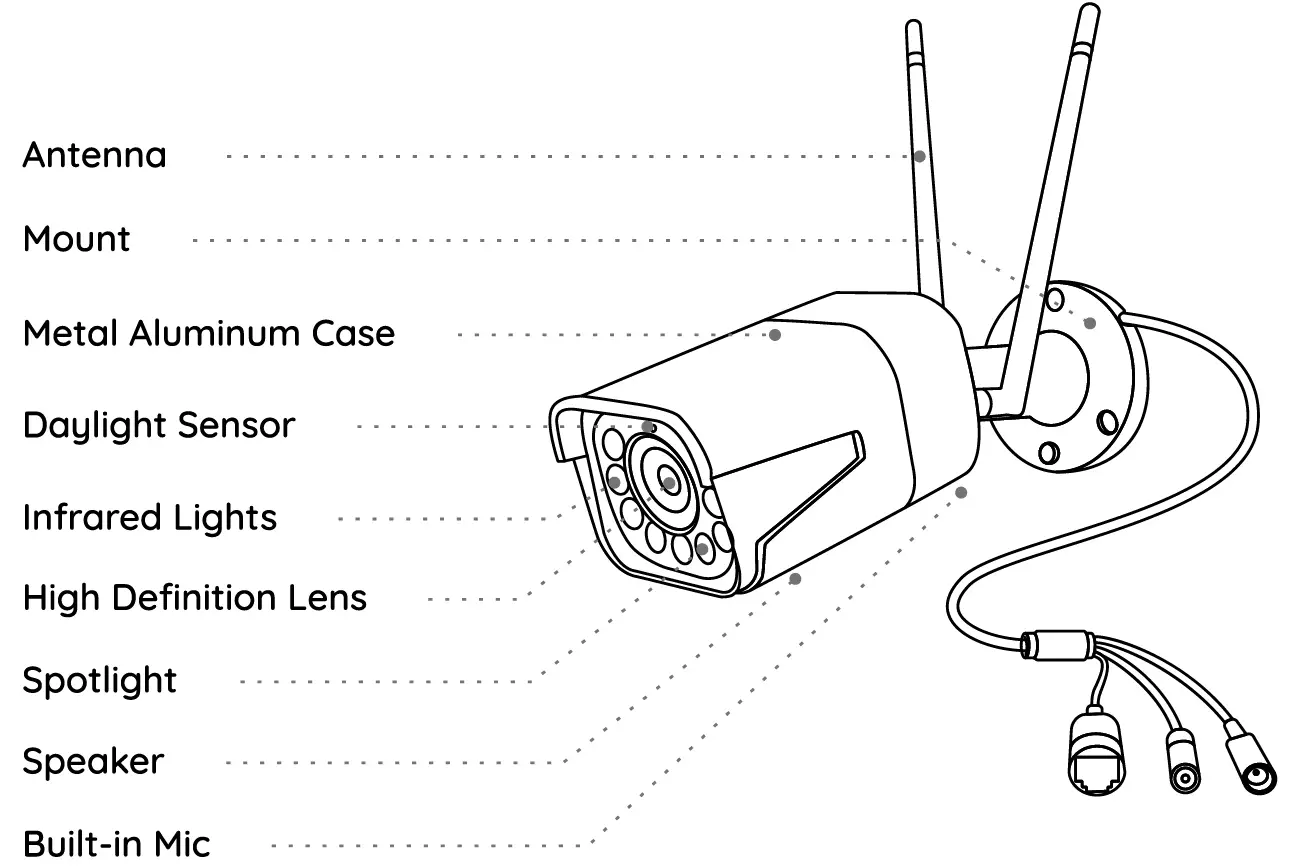 Antenna
Mount
Metal Aluminum Case
Daylight Sensor
Infrared Lights
High Definition Lens
Spotlight
Speaker
Built-in Mic