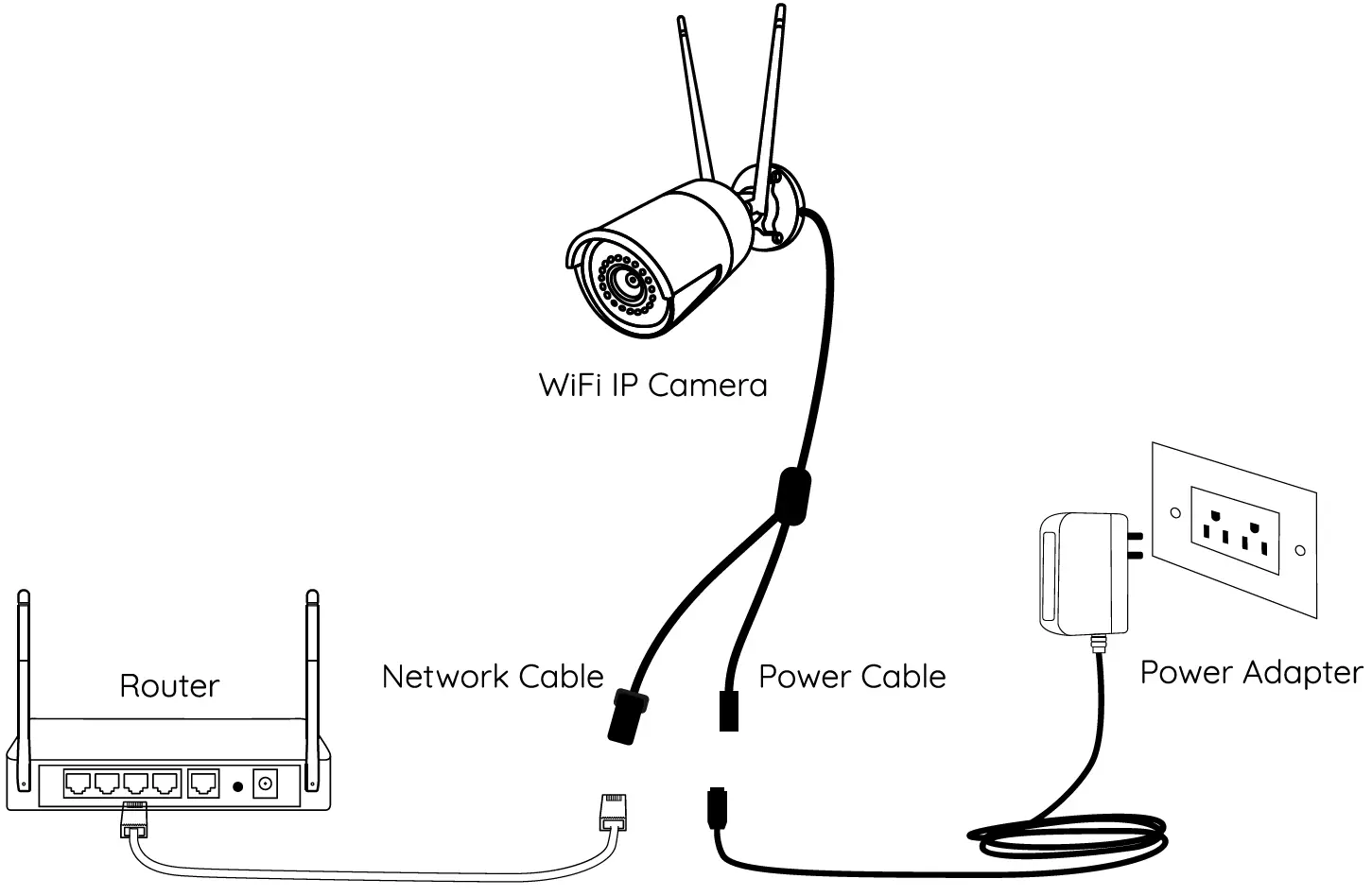 WiFi IP Camera

Router

Network Cable

Power Cable

Power Adapter