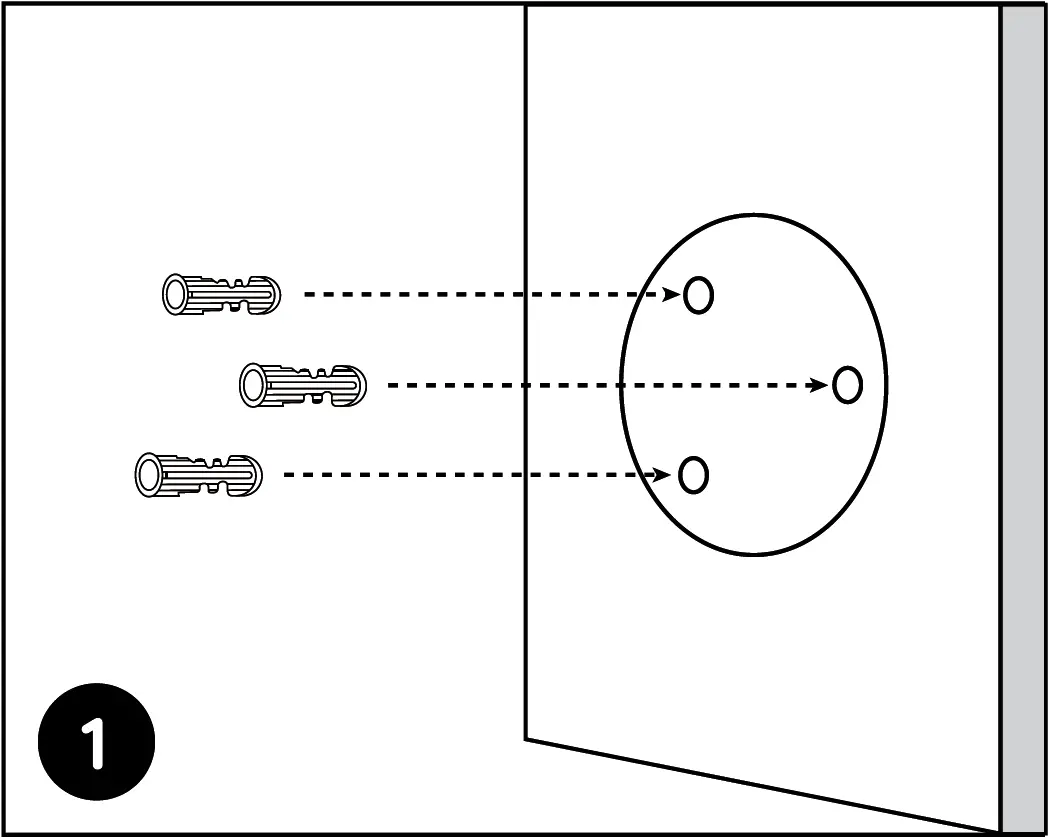 1