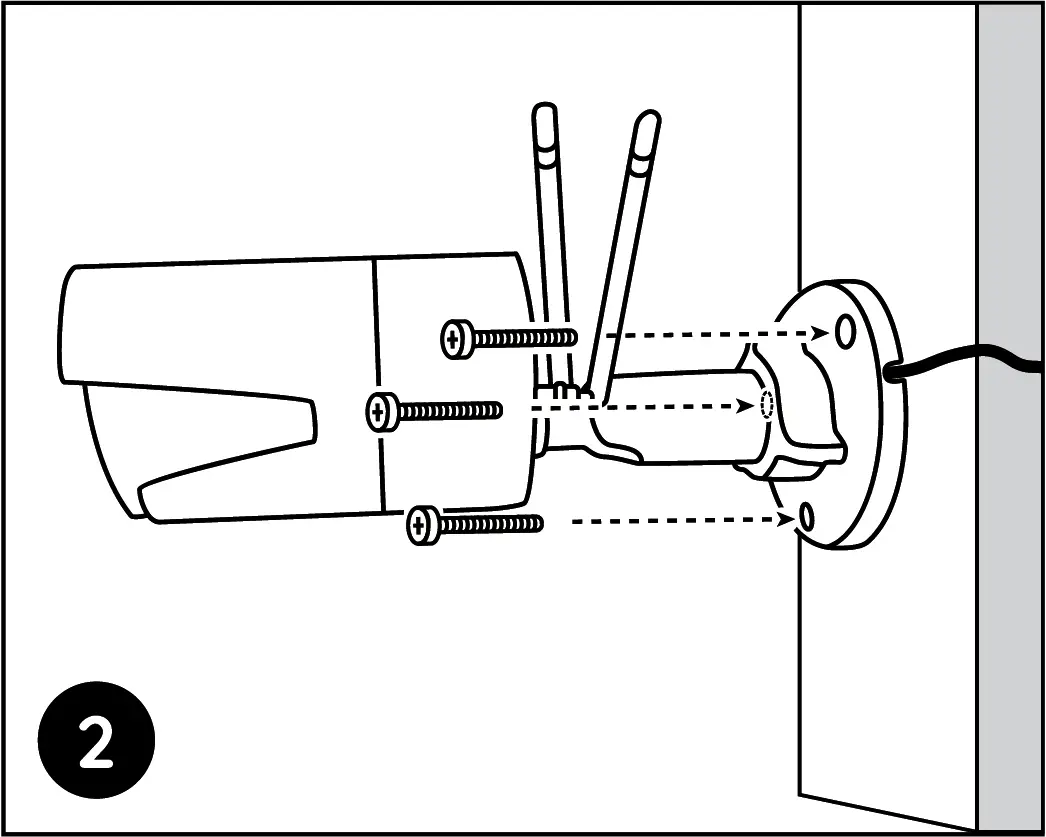 2