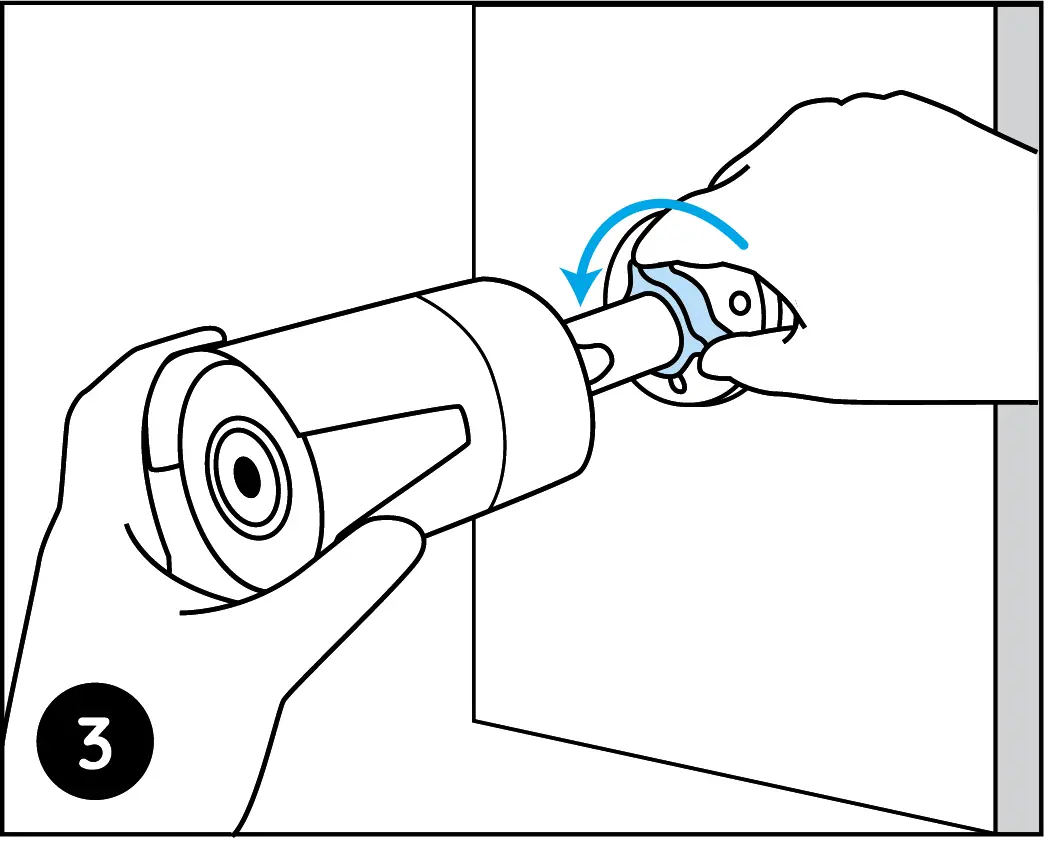 3