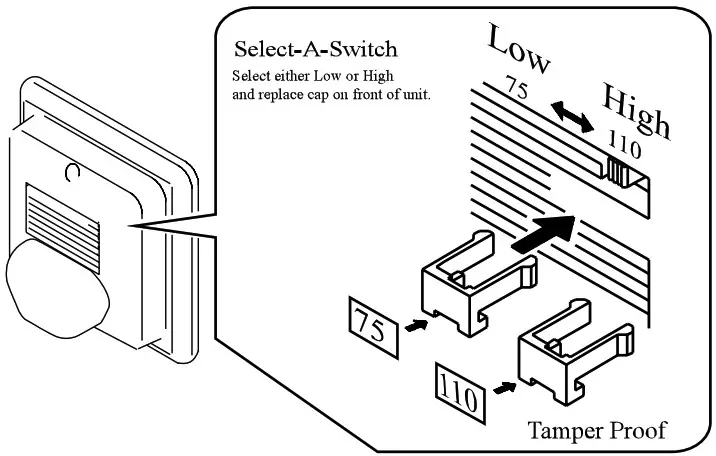 Select-A-Switch
Select either Low or High and replace cap on front of unit.

Low
75
High
110

75

110

Tamper Proof