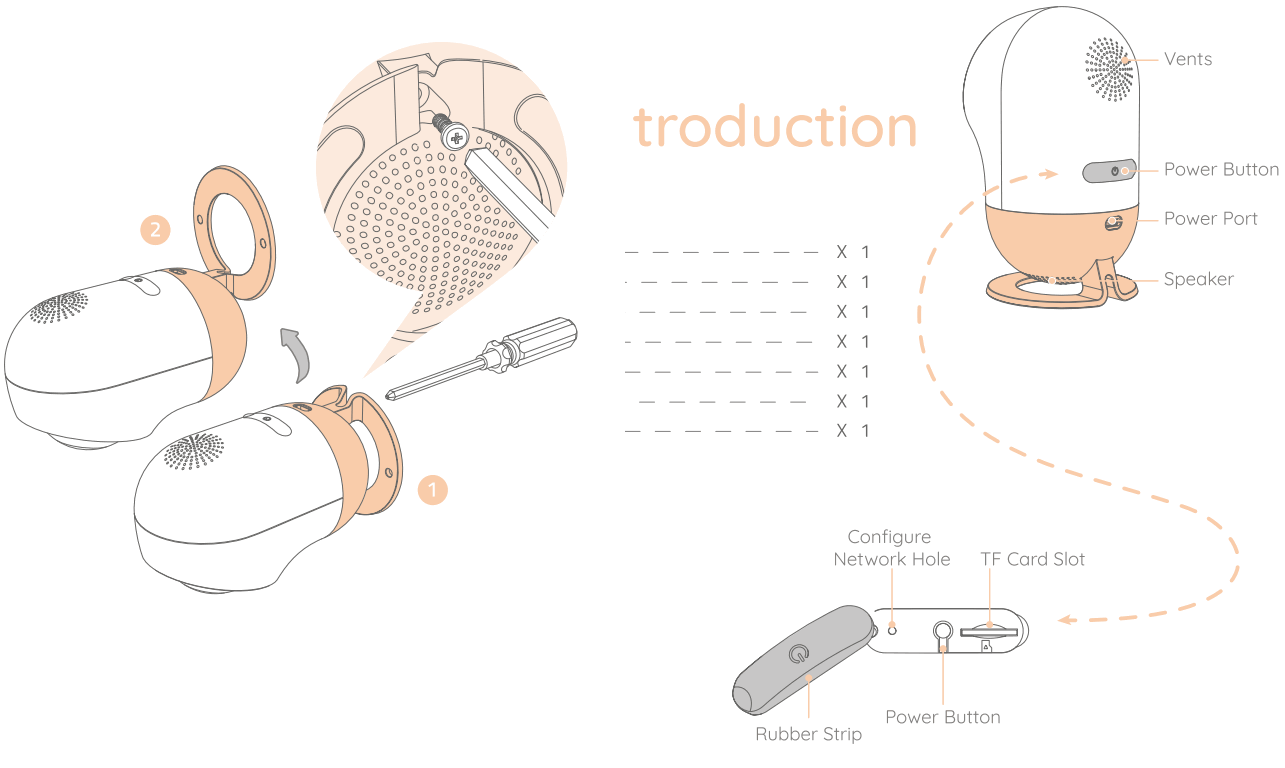 2

1

troduction

X 1
X 1
X 1
X 1
X 1
X 1
X 1

Vents
Power Button
Power Port
Speaker

Configure Network Hole
TF Card Slot
Rubber Strip
Power Button