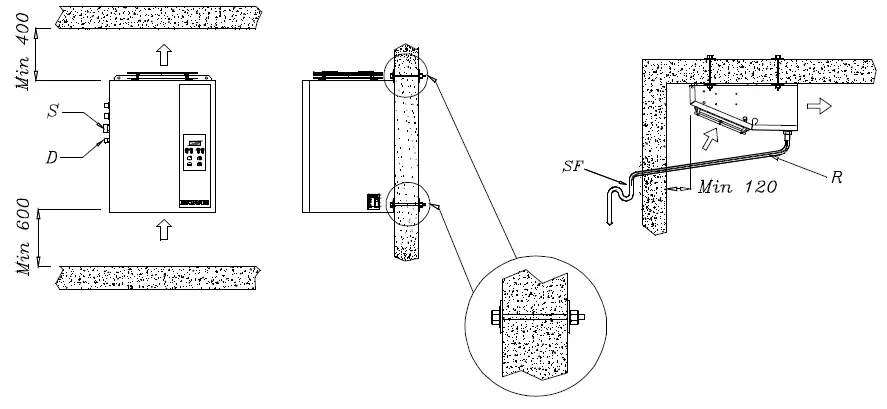 Min 400
S
D
Min 600
SF
Min 120
R