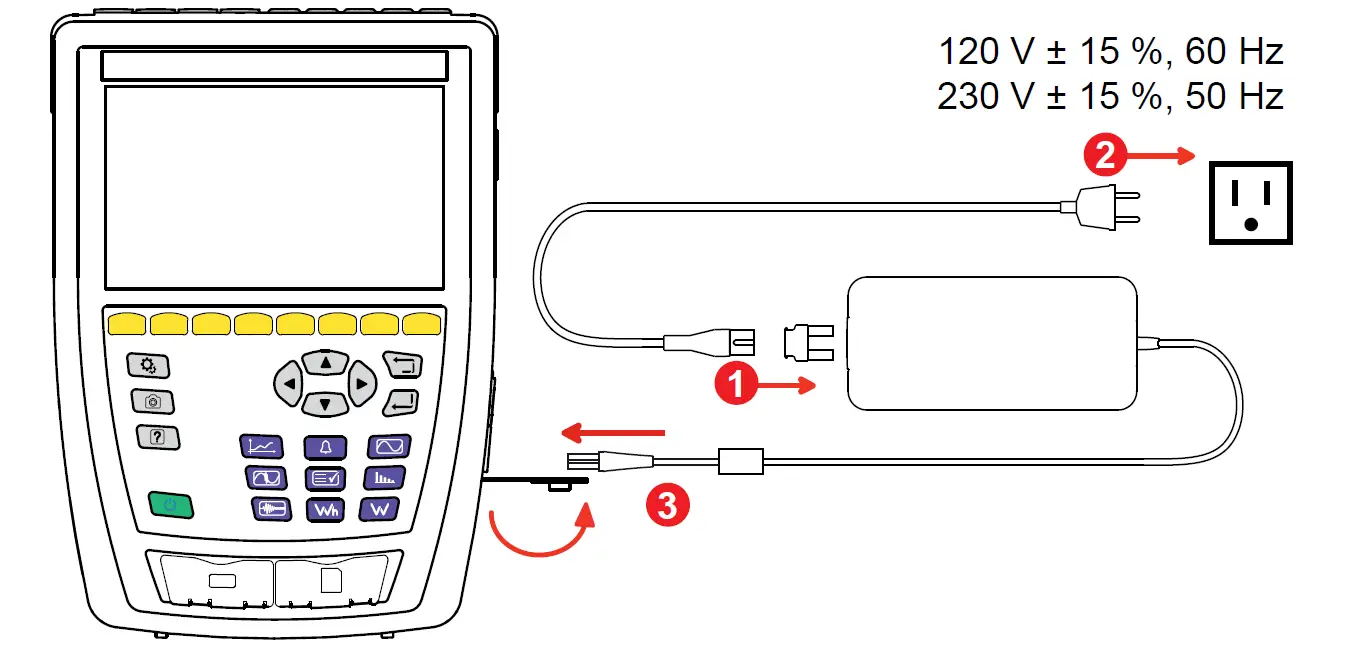 120 V ± 15 %, 60 Hz
230 V ± 15 %, 50 Hz

2

1

3

?

Wh

W